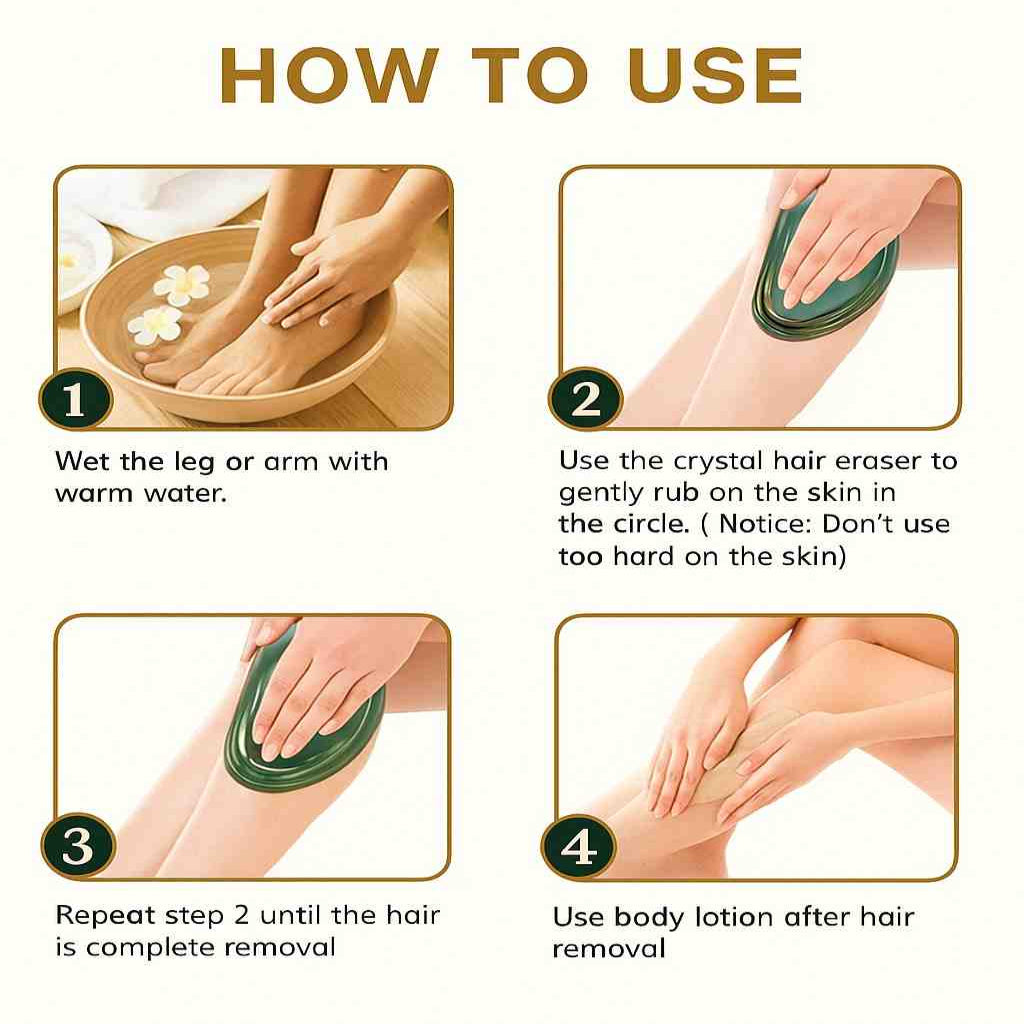 HOW TO USE

1

Wet the leg or arm with warm water.

2

Use the crystal hair eraser to gently rub on the skin in the circle. ( Notice: Don't use too hard on the skin)

3

Repeat step 2 until the hair is complete removal

4

Use body lotion after hair removal